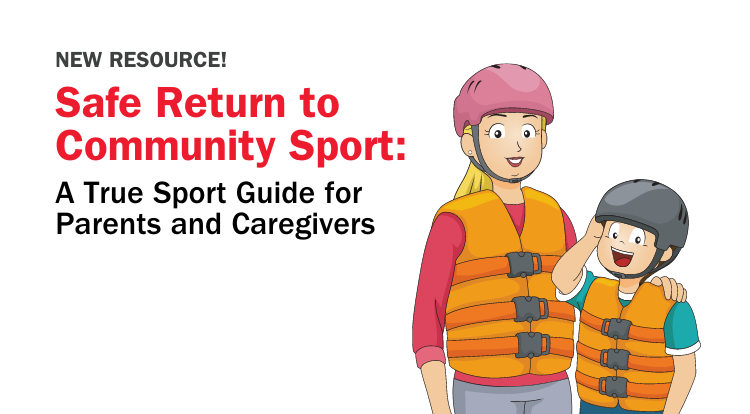 NEW RESOURCE!

Safe Return to Community Sport:

A True Sport Guide for Parents and Caregivers